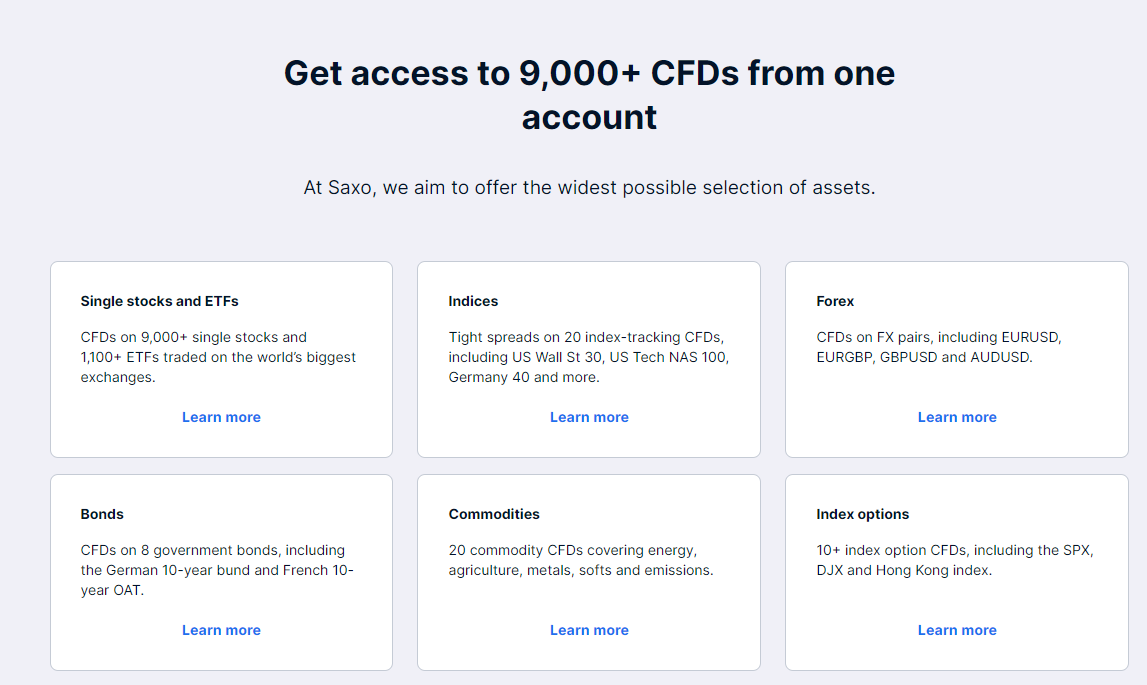 Get access to 9,000+ CFDs from one account

At Saxo, we aim to offer the widest possible selection of assets.

Single stocks and ETFs

CFDs on 9,000+ single stocks and 1,100+ ETFs traded on the world's biggest exchanges.

Learn more

Indices

Tight spreads on 20 index-tracking CFDs, including US Wall St 30, US Tech NAS 100, Germany 40 and more.

Learn more

Forex

CFDs on FX pairs, including EURUSD, EURGBP, GBPUSD and AUDUSD.

Learn more

Bonds

CFDs on 8 government bonds, including the German 10-year bund and French 10-year OAT.

Learn more

Commodities

20 commodity CFDs covering energy, agriculture, metals, softs and emissions.

Learn more

Index options

10+ index option CFDs, including the SPX, DJX and Hong Kong index.

Learn more